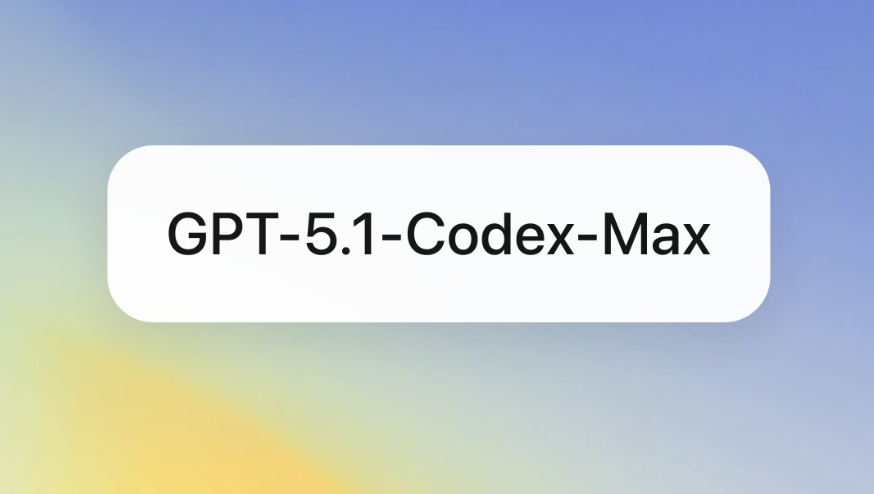 GPT-5.1-Codex-Max